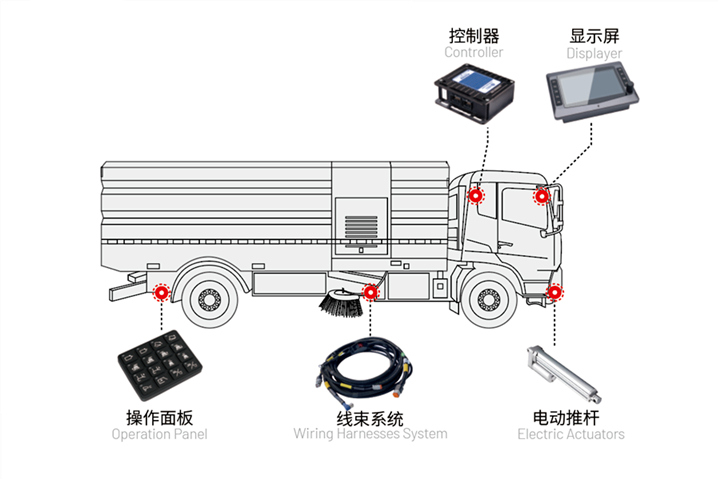 控制器
Controller

显示屏
Displayer

操作面板
Operation Panel

线束系统
Wiring Harnesses System

电动推杆
Electric Actuators